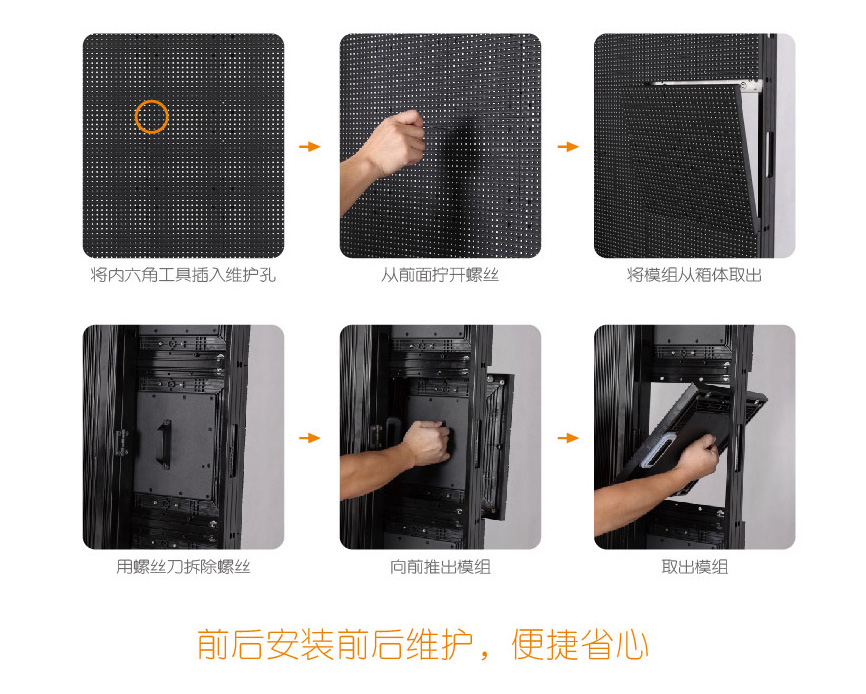 将内六角工具插入维护孔

从前面拧开螺丝

将模组从箱体取出

用螺丝刀拆除螺丝

向前推出模组

取出模组

前后安装前后维护，便捷省心